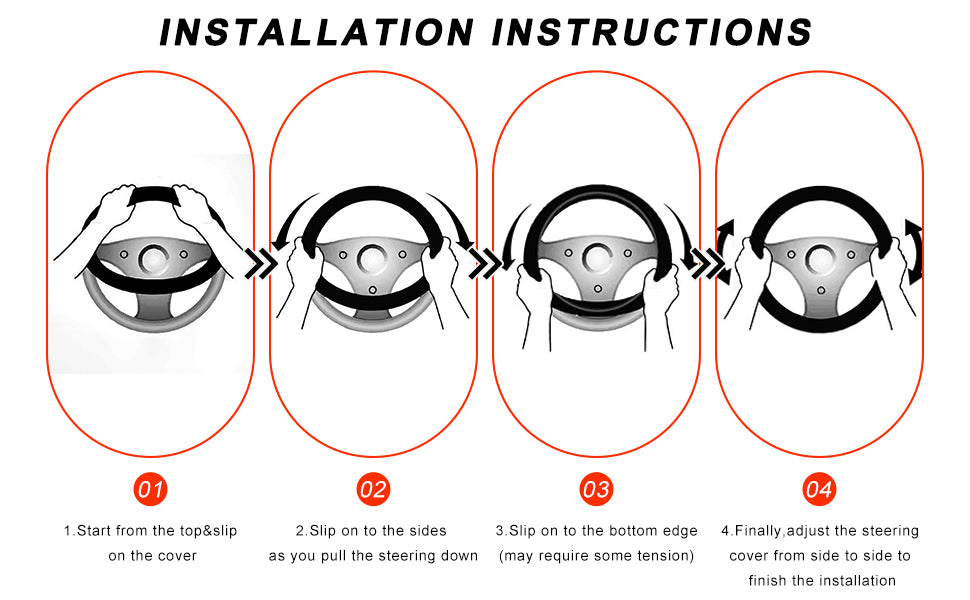 INSTALLATION INSTRUCTIONS

01

1.Start from the top&slip on the cover

02

2.Slip on to the sides as you pull the steering down

03

3.Slip on to the bottom edge (may require some tension)

04

4.Finally,adjust the steering cover from side to side to finish the installation